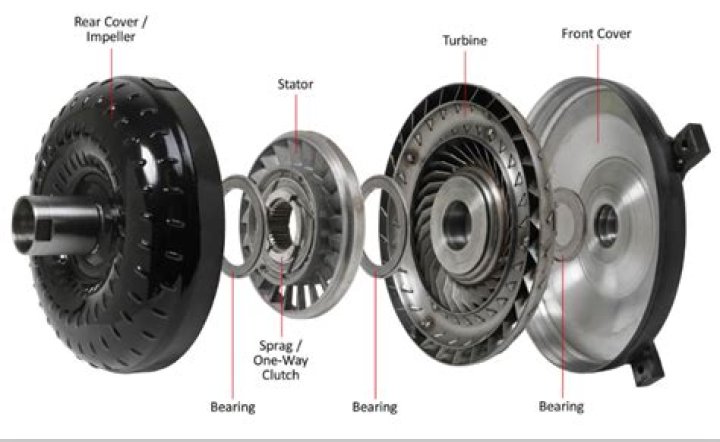 Rear Cover / Impeller

Stator

Turbine

Front Cover

Sprag / One-Way Clutch

Bearing

Bearing

Bearing