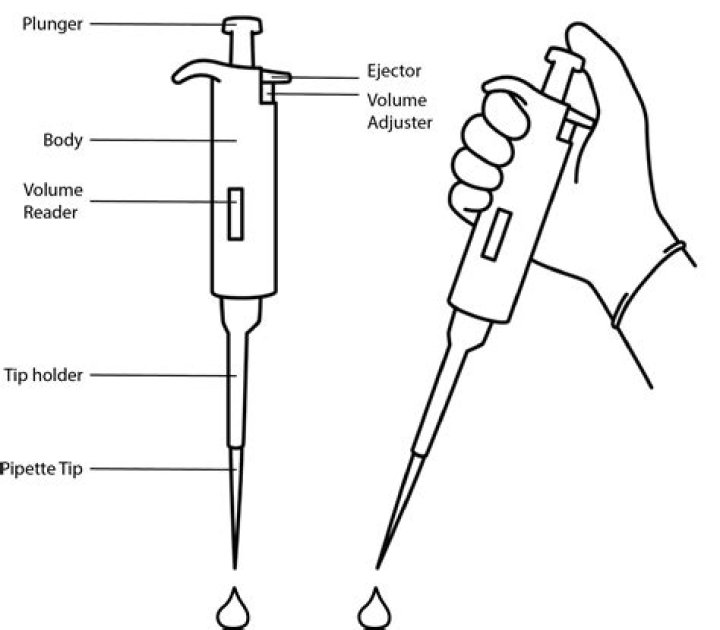 Plunger
Ejector
Volume Adjuster
Body
Volume Reader
Tip holder
Pipette Tip