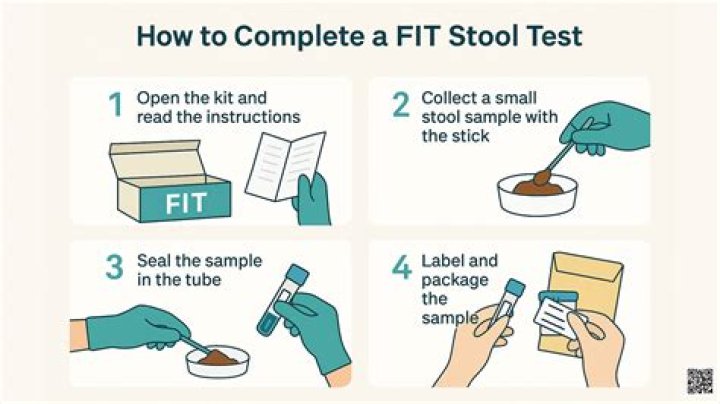 How to Complete a FIT Stool Test

1 Open the kit and read the instructions

FIT

2 Collect a small stool sample with the stick

3 Seal the sample in the tube

4 Label and package the sample