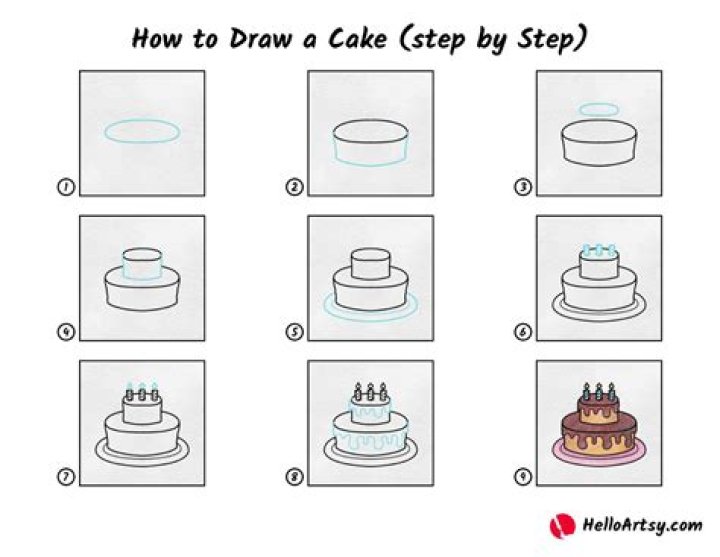 How to Draw a Cake (step by Step)

1

2

3

4

5

6

7

8

9

HelloArtsy.com